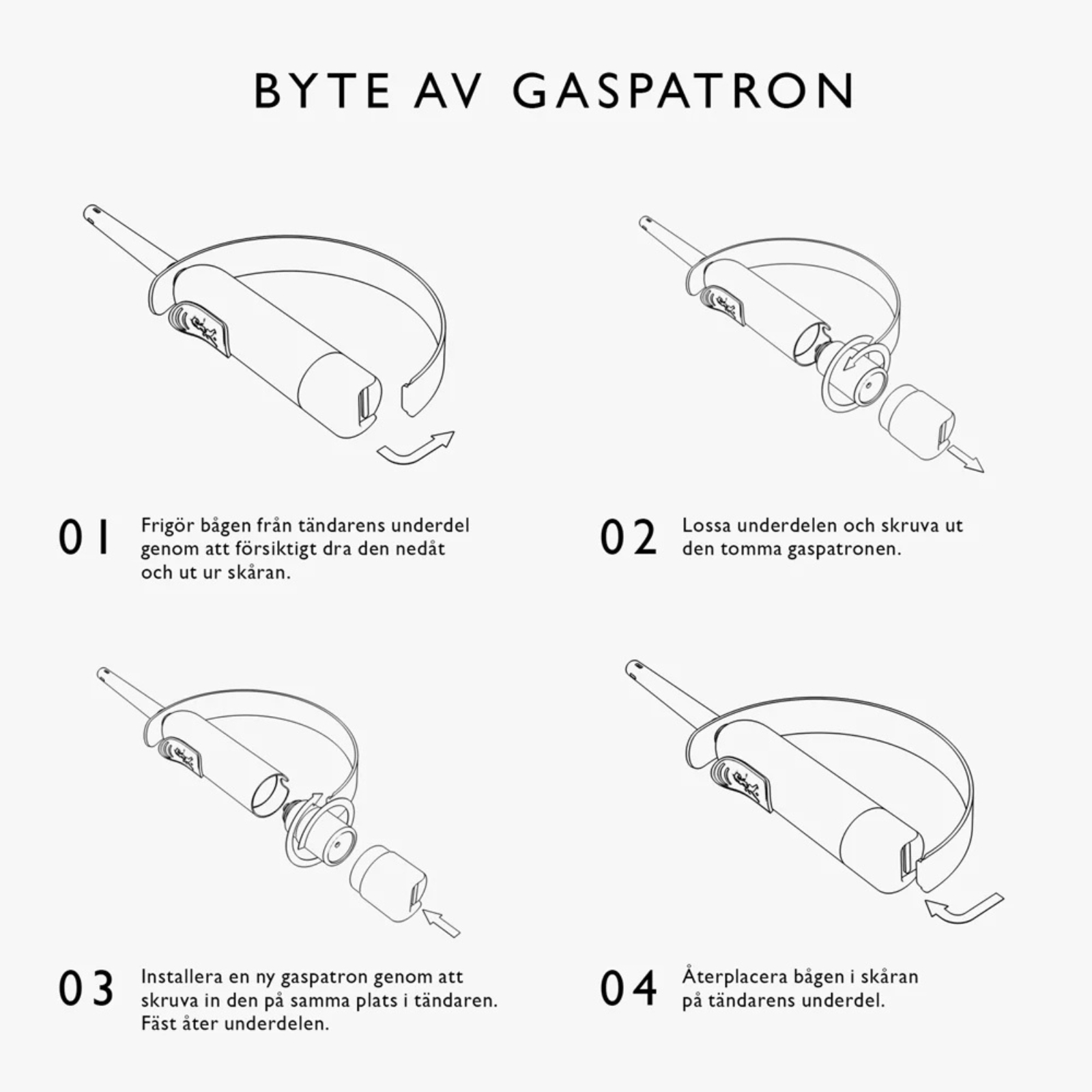 BYTE AV GASPATRON

01 Frigör bågen från tändarens underdel genom att försiktigt dra den nedåt och ut ur skåran.

02 Lossa underdelen och skruva ut den tomma gaspatronen.

03 Installera en ny gaspatron genom att skruva in den på samma plats i tändaren. Fäst åter underdelen.

04 Återplacera bågen i skåran på tändarens underdel.